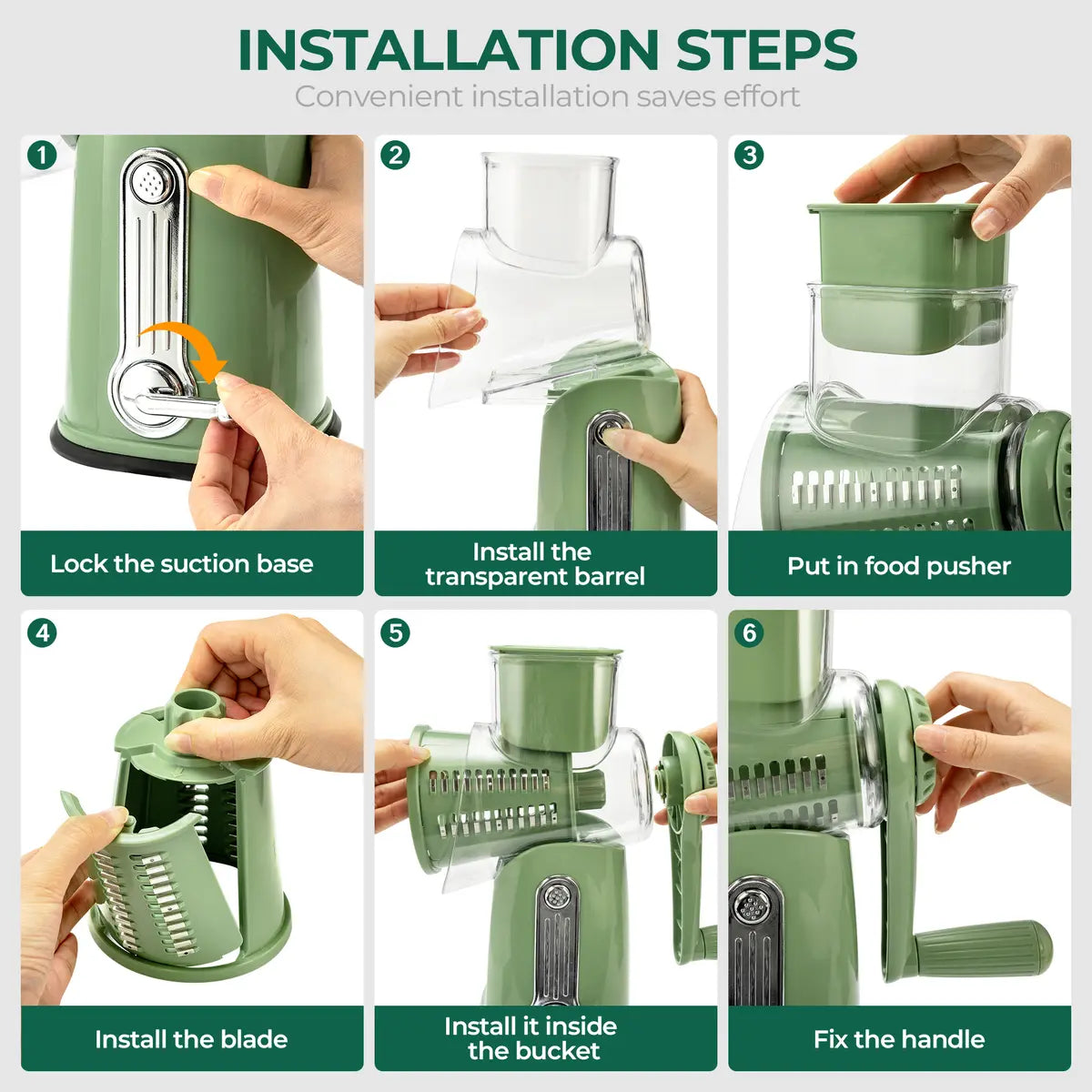 INSTALLATION STEPS
Convenient installation saves effort

1
Lock the suction base

2
Install the transparent barrel

3
Put in food pusher

4
Install the blade

5
Install it inside the bucket

6
Fix the handle