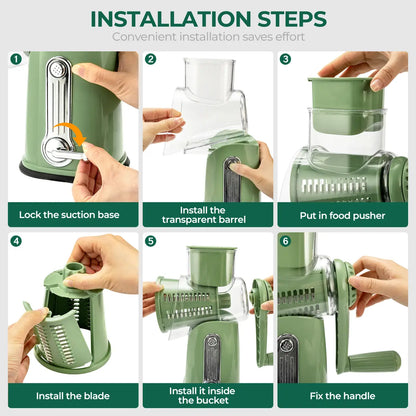 INSTALLATION STEPS
Convenient installation saves effort

1
Lock the suction base

2
Install the transparent barrel

3
Put in food pusher

4
Install the blade

5
Install it inside the bucket

6
Fix the handle